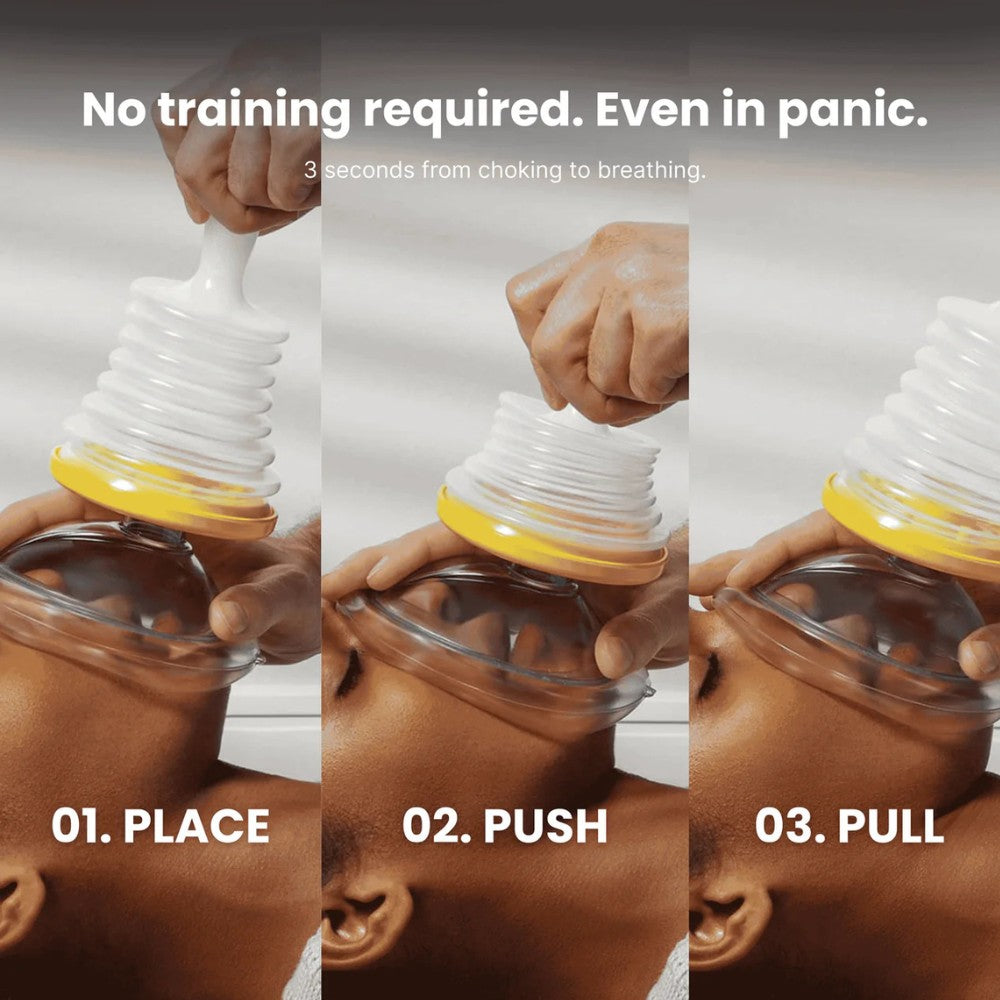 No training required. Even in panic.

3 seconds from choking to breathing.

01. PLACE

02. PUSH

03. PULL